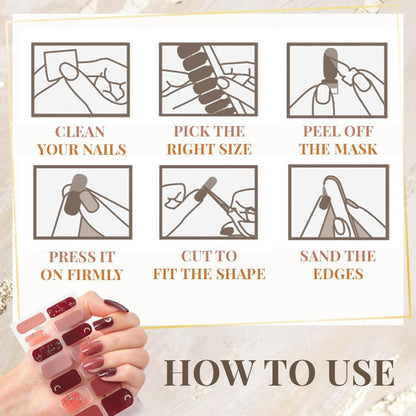 CLEAN YOUR NAILS

PICK THE RIGHT SIZE

PEEL OFF THE MASK

PRESS IT ON FIRMLY

CUT TO FIT THE SHAPE

SAND THE EDGES

HOW TO USE