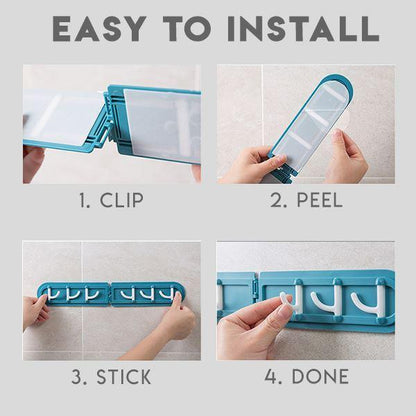 EASY TO INSTALL

1. CLIP

2. PEEL

3. STICK

4. DONE