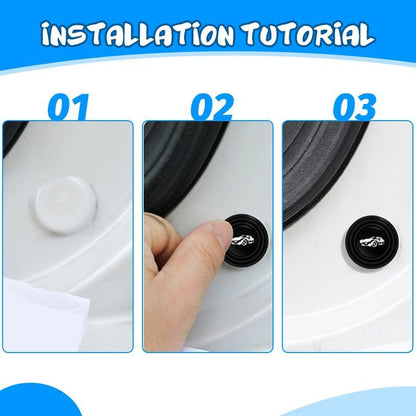 INSTALLATION TUTORIAL

01

02

03