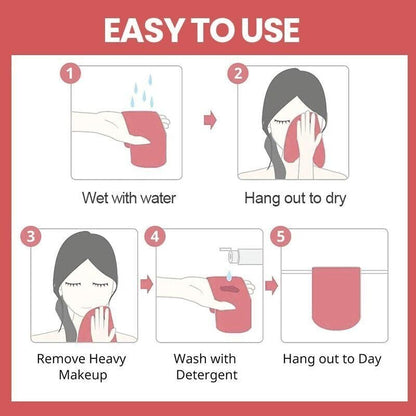 EASY TO USE

1

Wet with water

2

Hang out to dry

3

Remove Heavy Makeup

4

Wash with Detergent

5

Hang out to Day