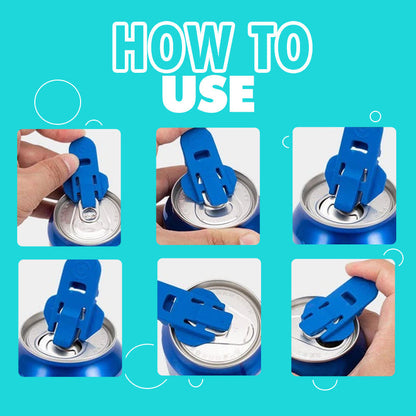 HOW TO
USE