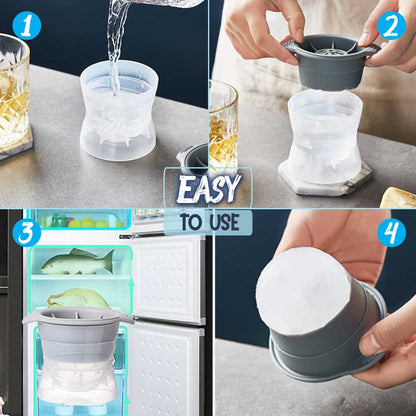 1

2

EASY

TO USE

3

4