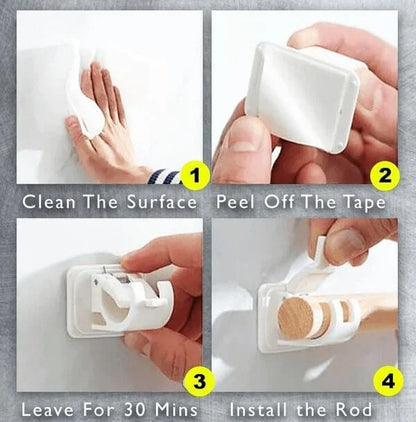 1
Clean The Surface

2
Peel Off The Tape

3
Leave For 30 Mins

4
Install the Rod