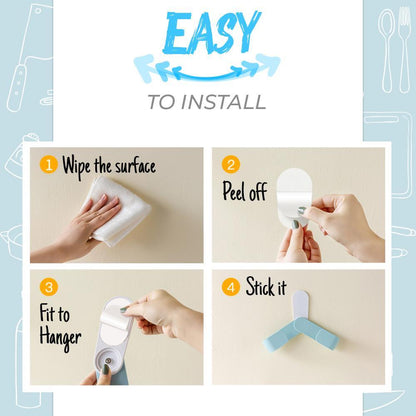 EASY
TO INSTALL

1 Wipe the surface

2 Peel off

3 Fit to Hanger

4 Stick it