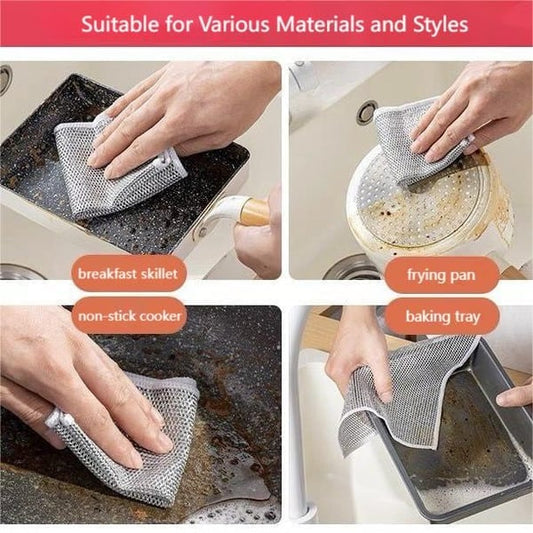 Suitable for Various Materials and Styles

breakfast skillet

frying pan

non-stick cooker

baking tray